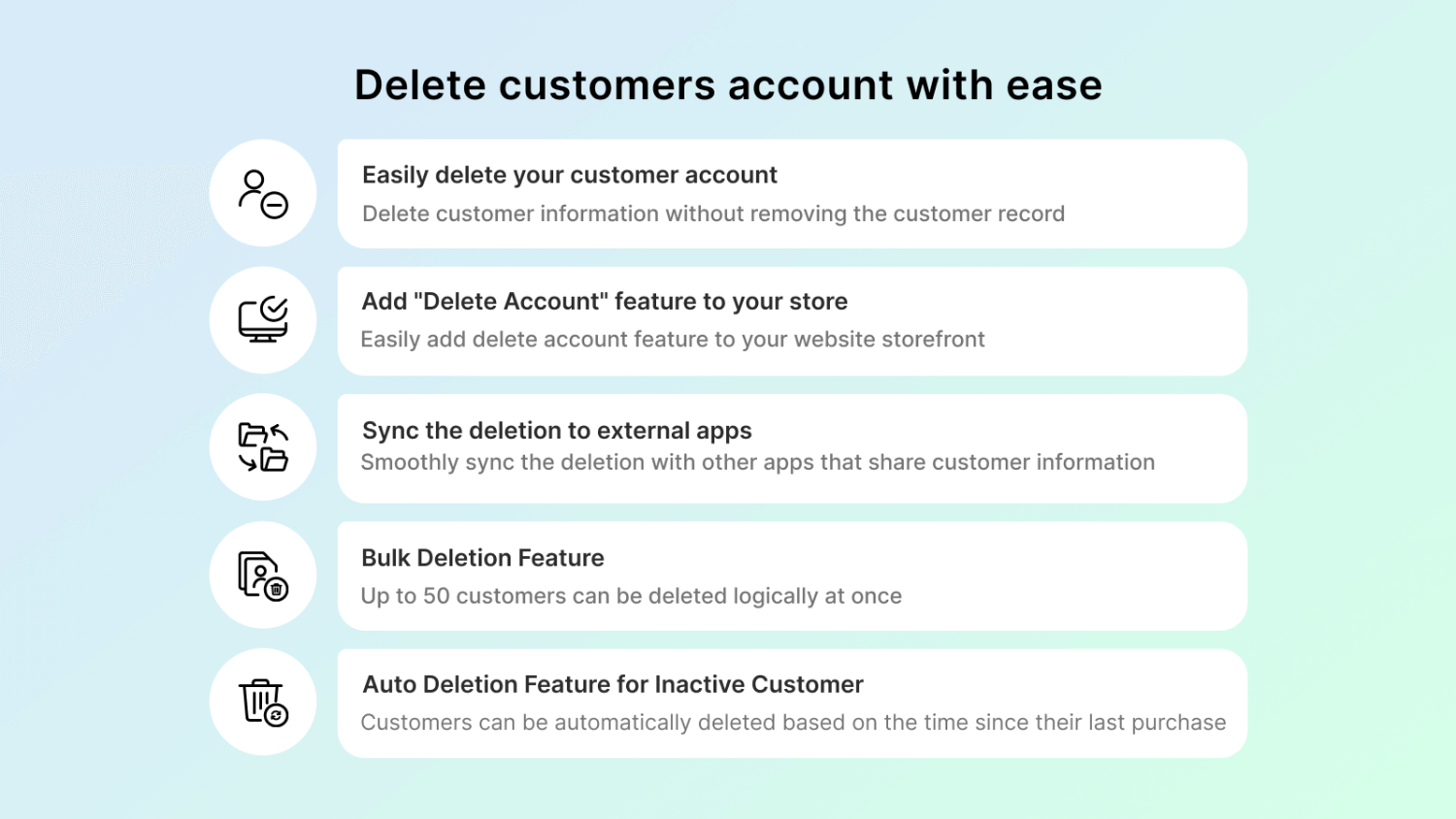 Delete customers account with ease

Easily delete your customer account

Delete customer information without removing the customer record

Add "Delete Account" feature to your store

Easily add delete account feature to your website storefront

Sync the deletion to external apps

Smoothly sync the deletion with other apps that share customer information

Bulk Deletion Feature

Up to 50 customers can be deleted logically at once

Auto Deletion Feature for Inactive Customer

Customers can be automatically deleted based on the time since their last purchase