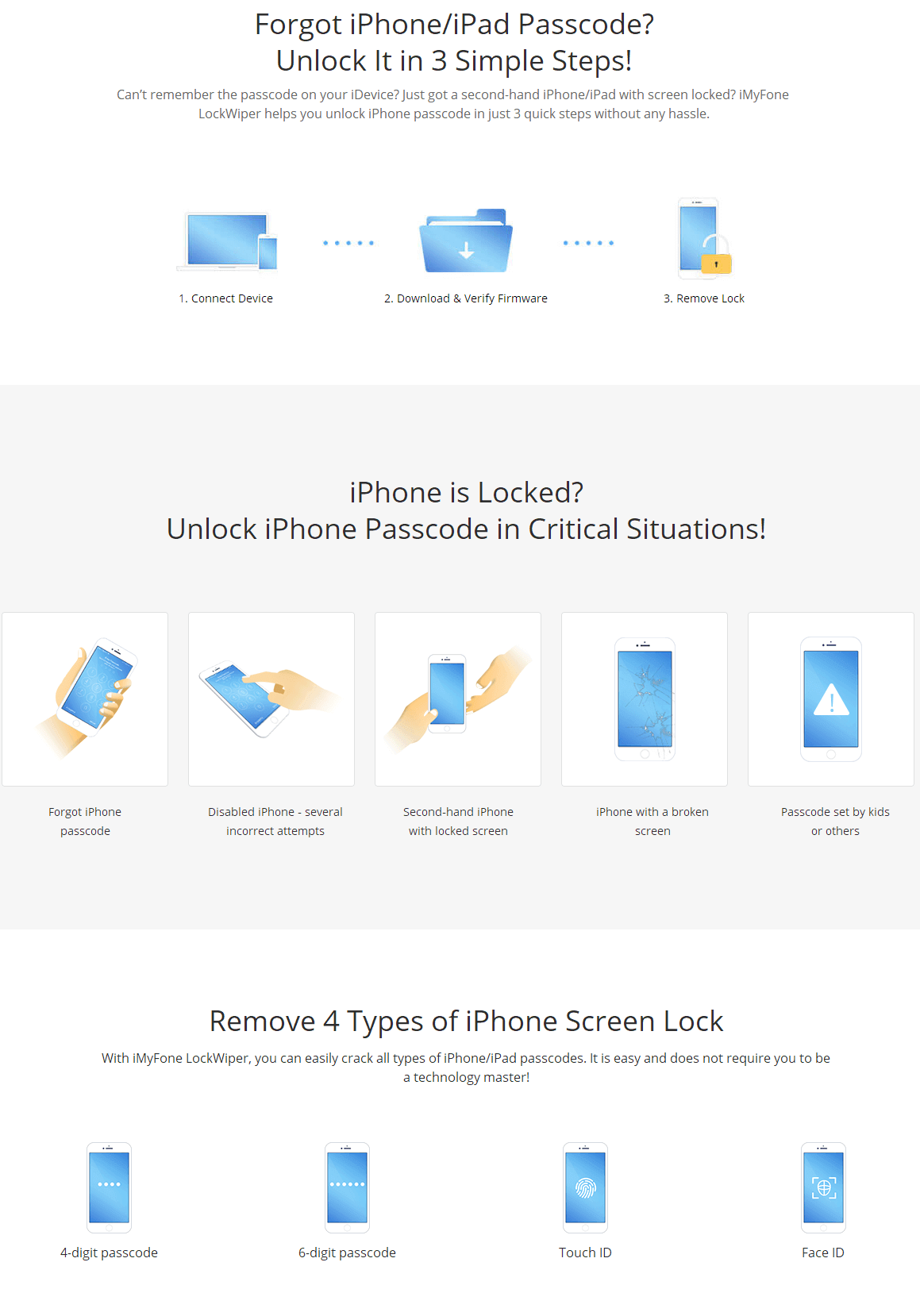 Forgot iPhone/iPad Passcode?
Unlock It in 3 Simple Steps!

Can't remember the passcode on your iDevice? Just got a second-hand iPhone/iPad with screen locked? iMyFone LockWiper helps you unlock iPhone passcode in just 3 quick steps without any hassle.

1. Connect Device

2. Download & Verify Firmware

3. Remove Lock

iPhone is Locked?
Unlock iPhone Passcode in Critical Situations!

Forgot iPhone passcode

Disabled iPhone - several incorrect attempts

Second-hand iPhone with locked screen

iPhone with a broken screen

Passcode set by kids or others

Remove 4 Types of iPhone Screen Lock

With iMyFone LockWiper, you can easily crack all types of iPhone/iPad passcodes. It is easy and does not require you to be a technology master!

4-digit passcode

6-digit passcode

Touch ID

Face ID