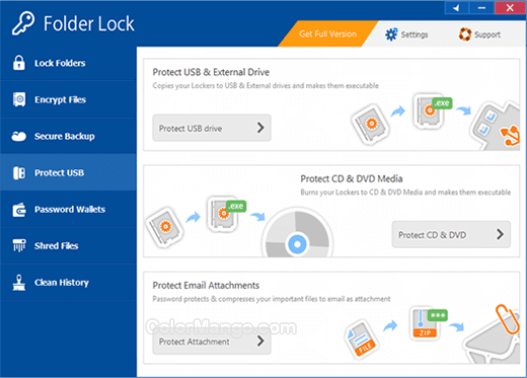 Folder Lock

Get Full Version
Settings
Support

Lock Folders
Encrypt Files
Secure Backup
Protect USB
Password Wallets
Shred Files
Clean History

Protect USB & External Drive
Copies your Lockers to USB & External drives and makes them executable
Protect USB drive
.exe

Protect CD & DVD Media
Burns your Lockers to CD & DVD Media and makes them executable
.exe
Protect CD & DVD

Protect Email Attachments
Password protects & compresses your important files to email as attachment
ColorMango.com
Protect Attachment
FILE
***
ZIP